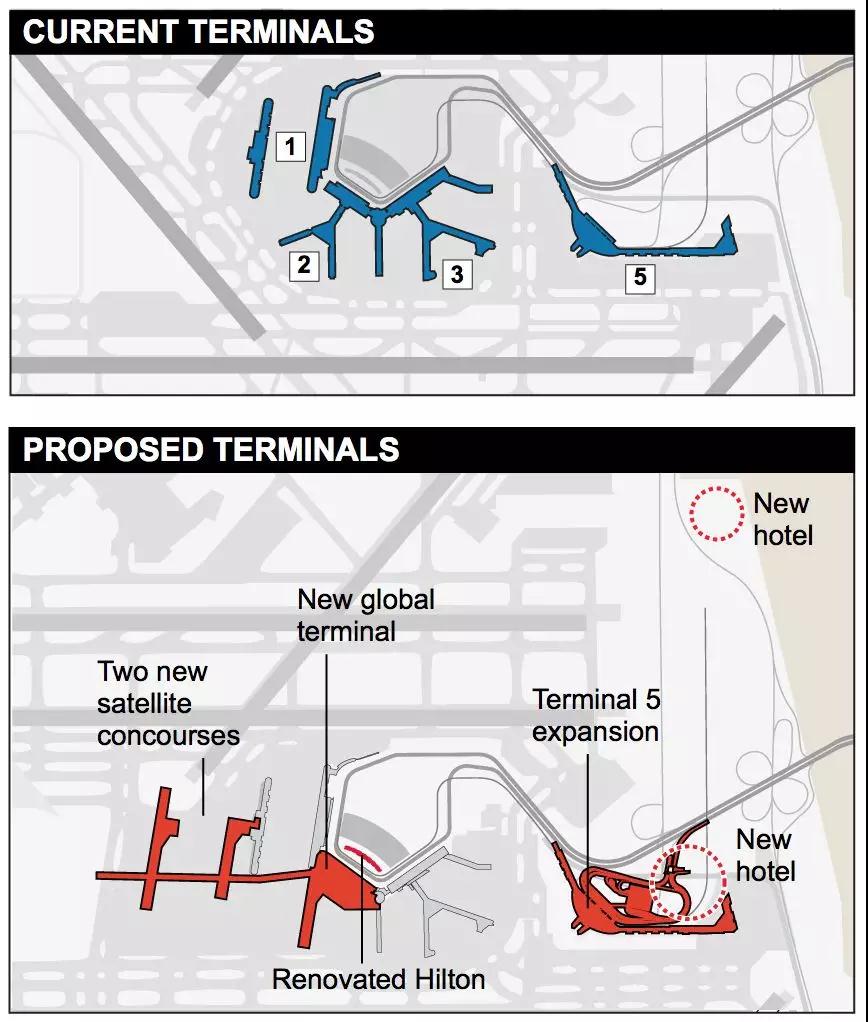 CURRENT TERMINALS

1

2

3

5

PROPOSED TERMINALS

New hotel

New global terminal

Two new satellite concourses

Terminal 5 expansion

New hotel

Renovated Hilton